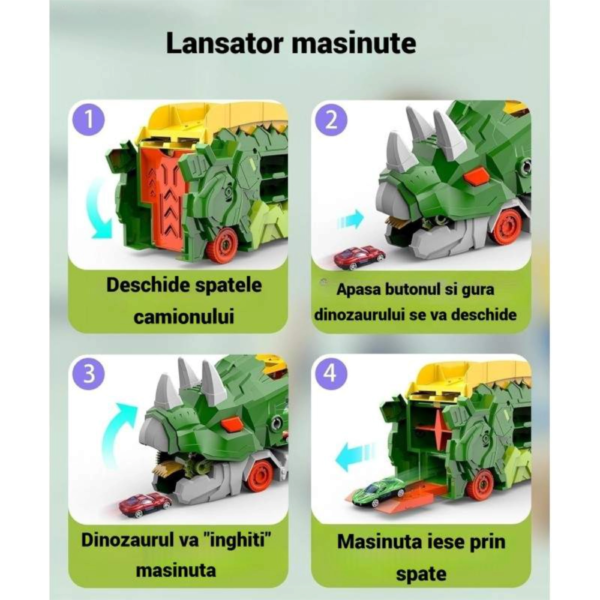 Lansator masinute

1

Deschide spatele camionului

2

Apasa butonul si gura dinozaurului se va deschide

3

Dinozaurul va "inghiti" masinuta

4

Masinuta iese prin spate