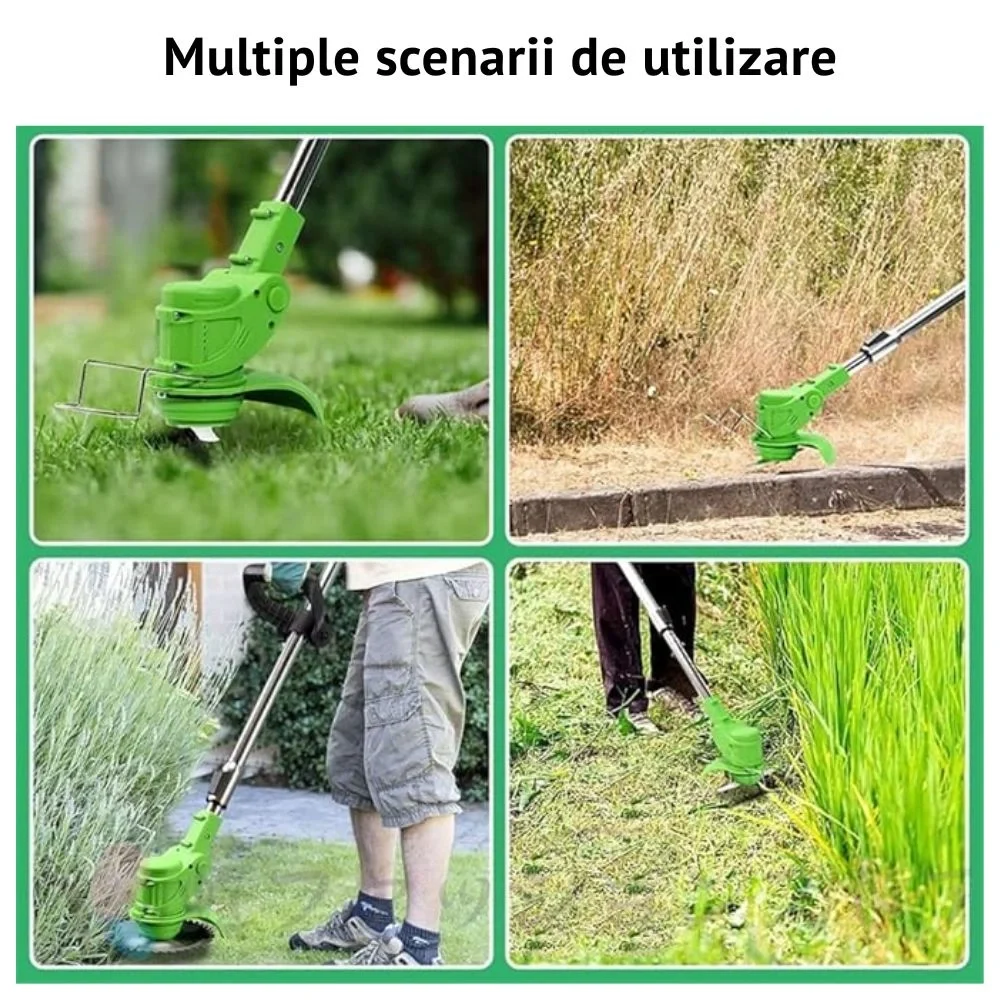 Multiple scenarii de utilizare