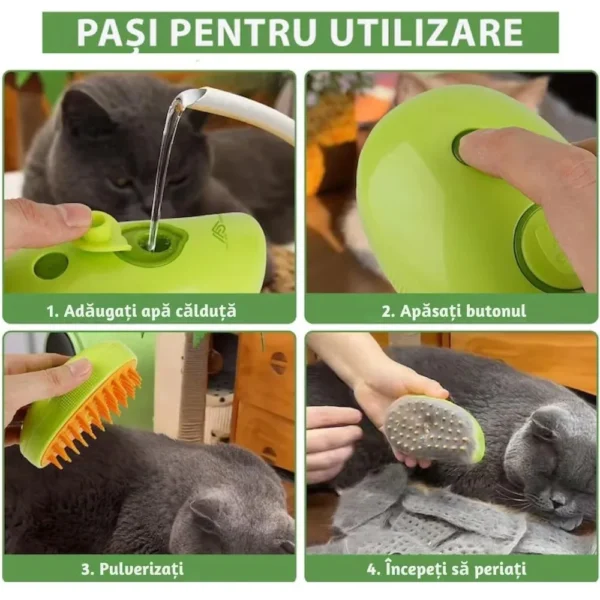 PAȘI PENTRU UTILIZARE

1. Adăugați apă călduță

2. Apăsați butonul

3. Pulverizați

4. Începeți să periați