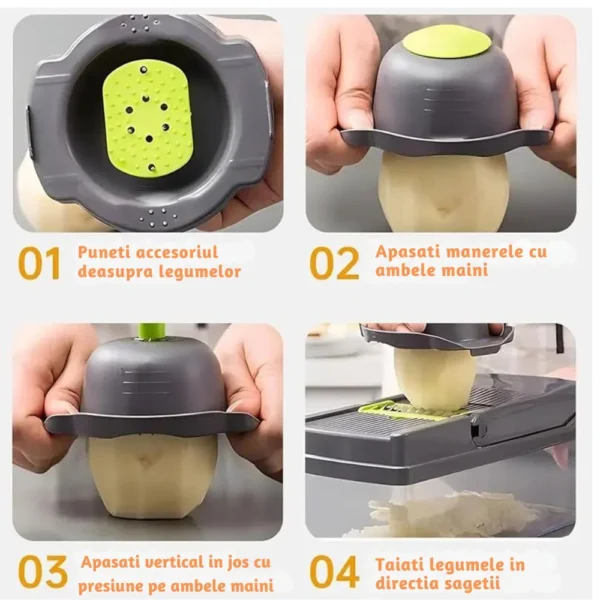 01 Puneti accesoriul deasupra legumelor

02 Apasati manerele cu ambele maini

03 Apasati vertical in jos cu presiune pe ambele maini

04 Taiati legumele in directia sagetii