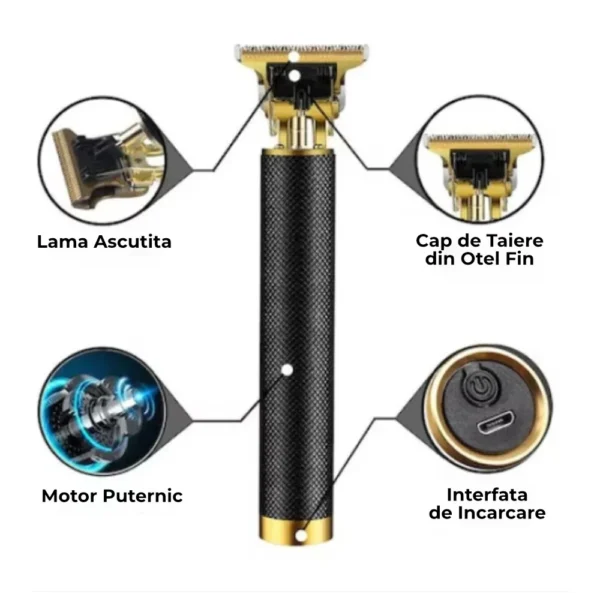 Lama Ascutita

Cap de Taiere din Otel Fin

Motor Puternic

Interfata de Incarcare