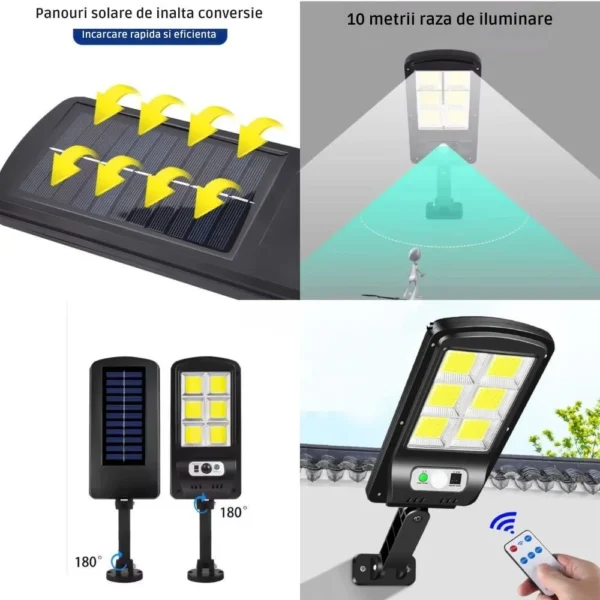 Panouri solare de inalta conversie

Incarcare rapida si eficienta

10 metrii raza de iluminare

180°

180°