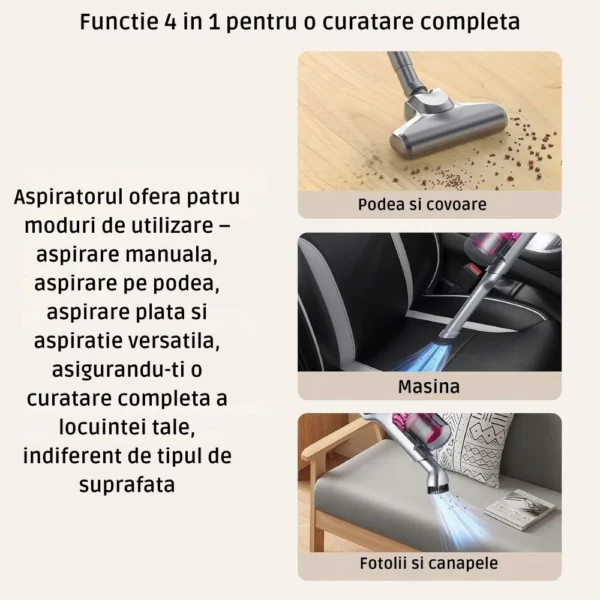 Functie 4 in 1 pentru o curatare completa

Aspiratorul ofera patru moduri de utilizare – aspirare manuala, aspirare pe podea, aspirare plata si aspiratie versatila, asigurandu-ti o curatare completa a locuintei tale, indiferent de tipul de suprafata

Podea si covoare

Masina

Fotolii si canapele