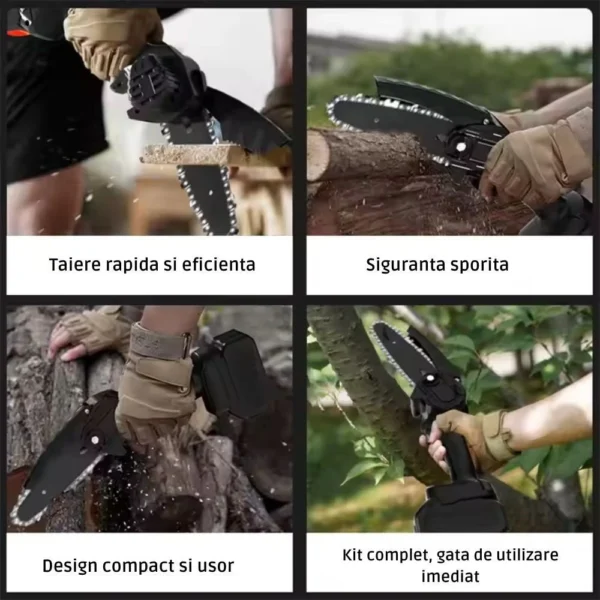 Taiere rapida si eficienta

Siguranta sporita

Design compact si usor

Kit complet, gata de utilizare imediat